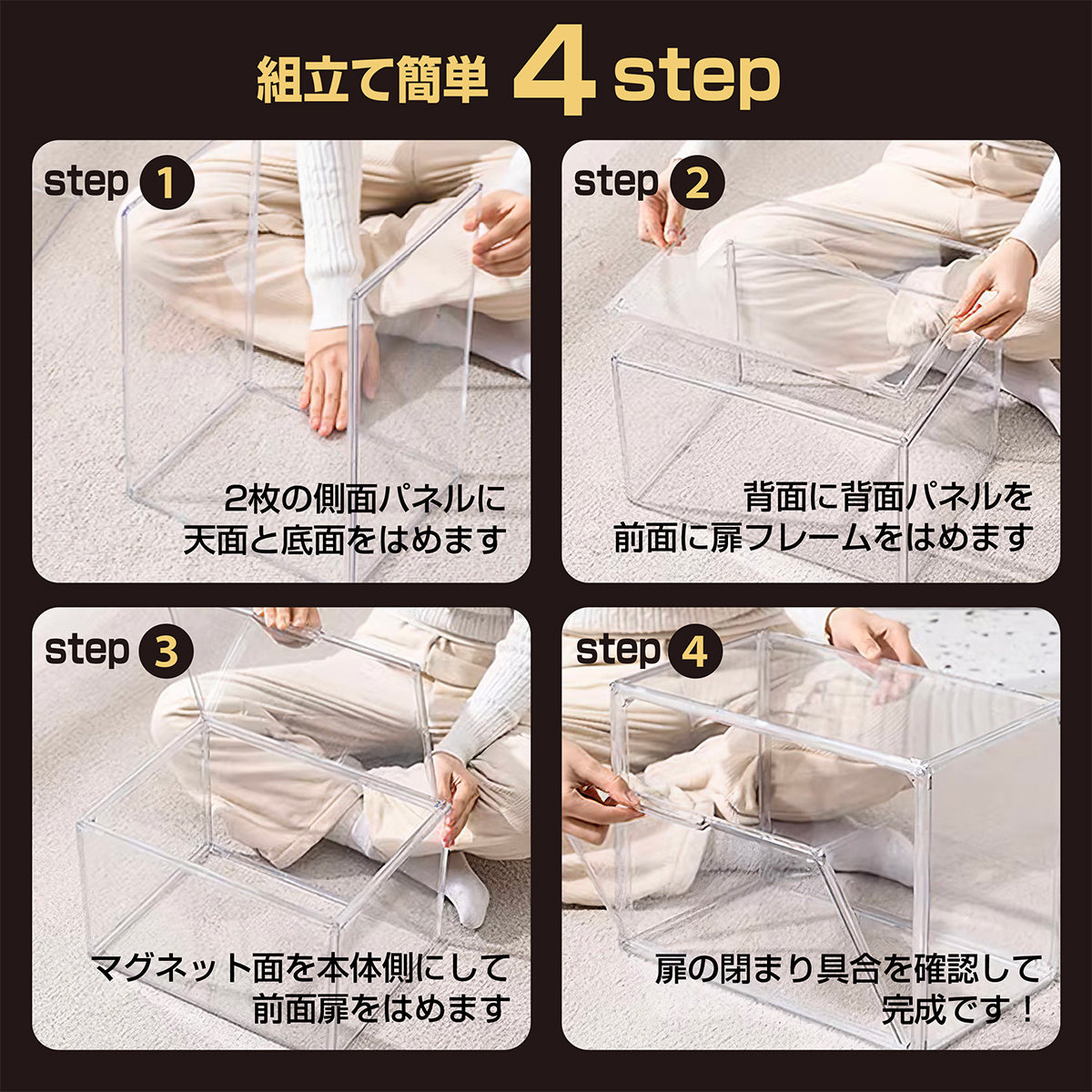 組立て簡単 4 step

step 1

2枚の側面パネルに
天面と底面をはめます

step 2

背面に背面パネルを
前面に扉フレームをはめます

step 3

マグネット面を本体側にして
前面扉をはめます

step 4

扉の閉まり具合を確認して
完成です！