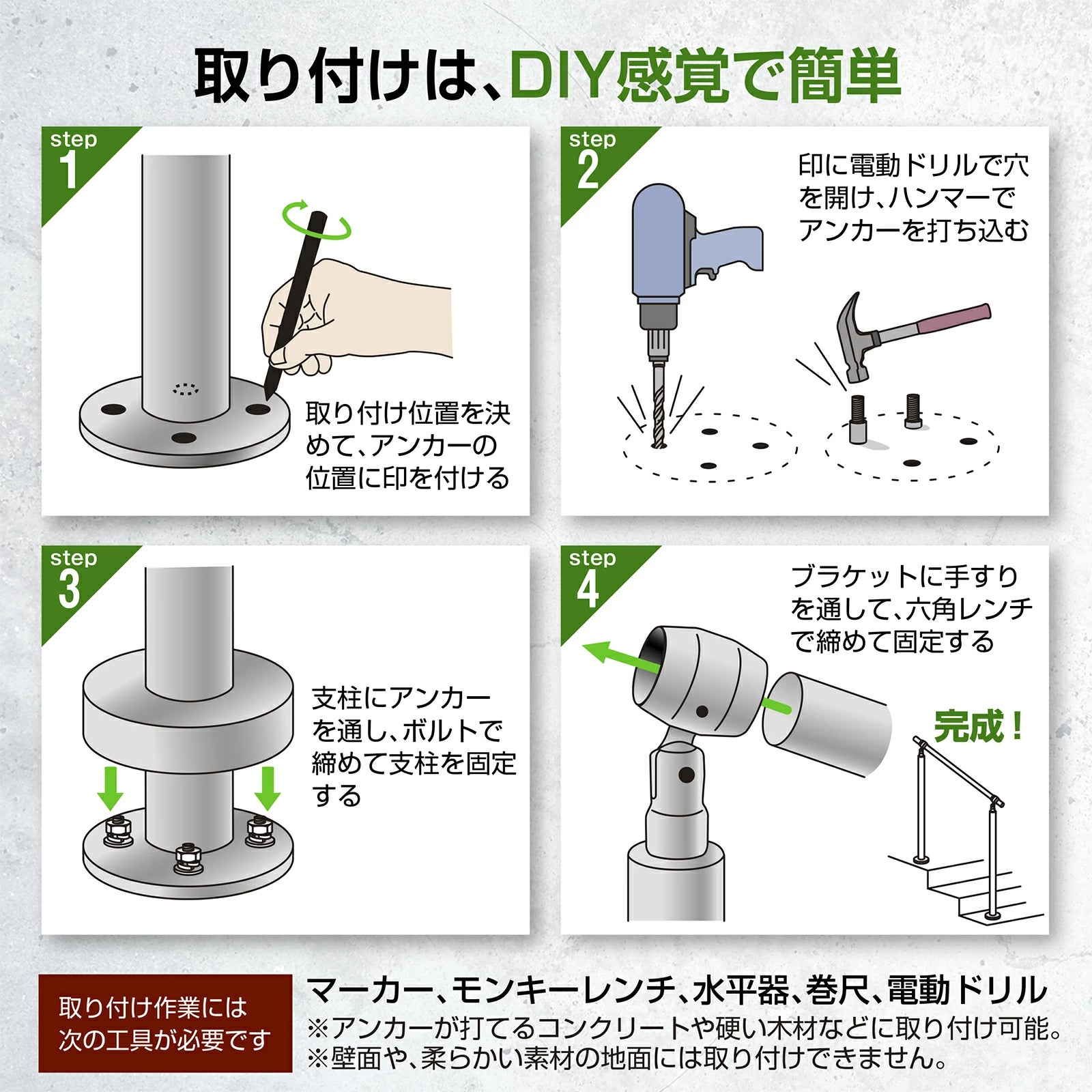 取り付けは、DIY感覚で簡単

step 1

取り付け位置を決めて、アンカーの位置に印を付ける

step 2

印に電動ドリルで穴を開け、ハンマーでアンカーを打ち込む

step 3

支柱にアンカーを通し、ボルトで締めて支柱を固定する

step 4

ブラケットに手すりを通して、六角レンチで締めて固定する

完成！

取り付け作業には次の工具が必要です

マーカー、モンキーレンチ、水平器、巻尺、電動ドリル
※アンカーが打てるコンクリートや硬い木材などに取り付け可能。
※壁面や、柔らかい素材の地面には取り付けできません。