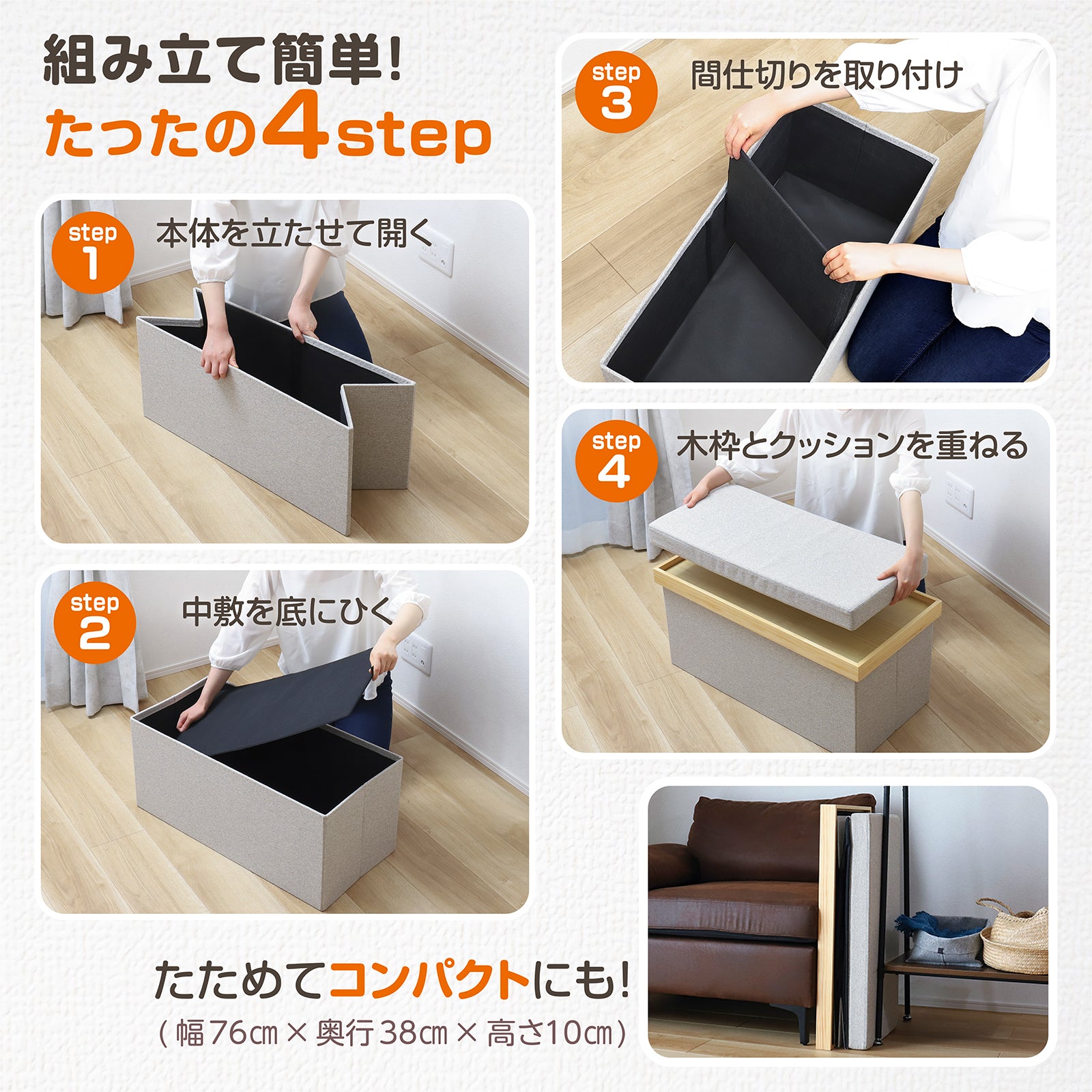 組み立て簡単!
たったの4step

step 1 本体を立たせて開く

step 2 中敷を底にひく

step 3 間仕切りを取り付け

step 4 木枠とクッションを重ねる

たためてコンパクトにも!
（幅76㎝ × 奥行38㎝ × 高さ10㎝）