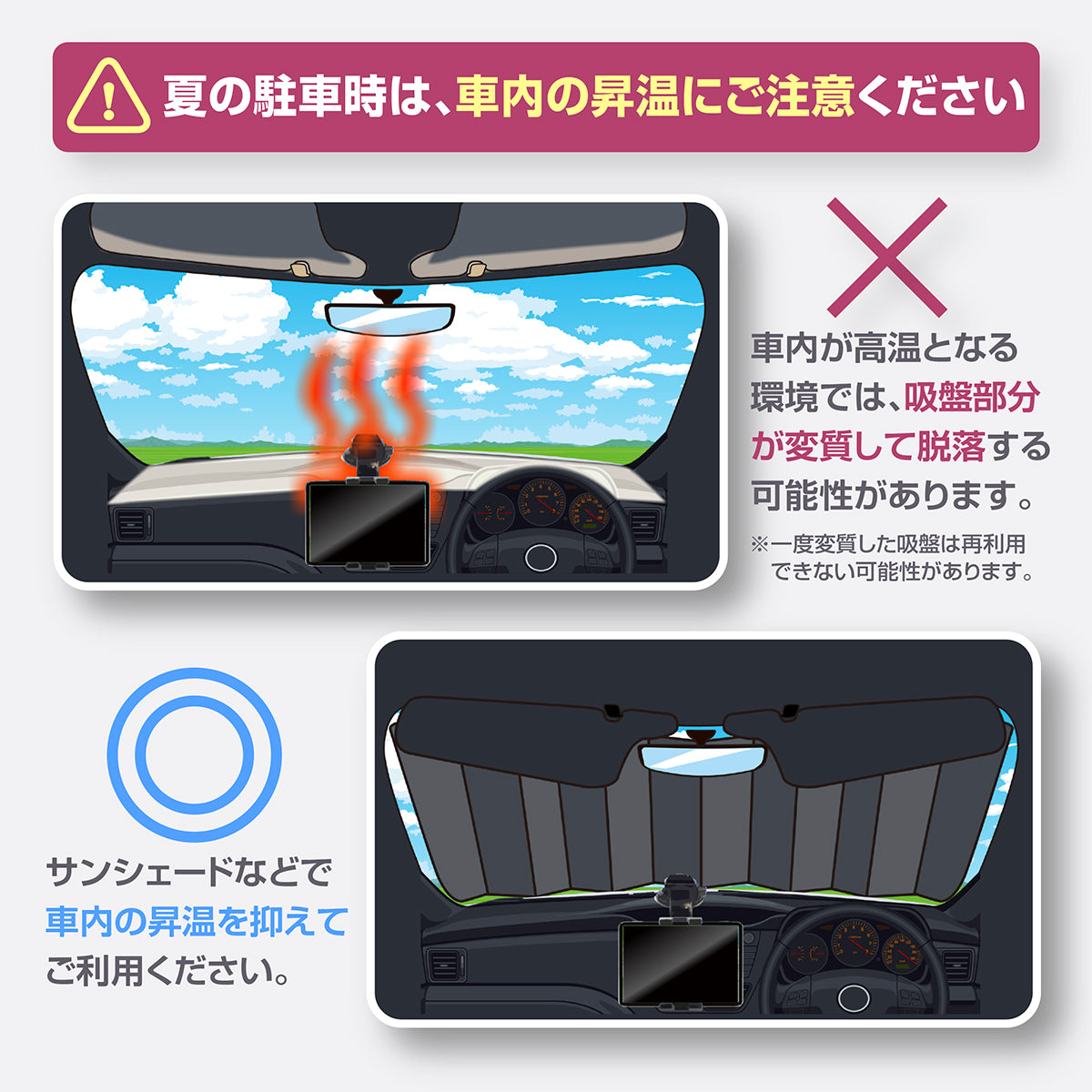 夏の駐車時は、車内の昇温にご注意ください

車内が高温となる環境では、吸盤部分が変質して脱落する可能性があります。

※一度変質した吸盤は再利用できない可能性があります。

サンシェードなどで車内の昇温を抑えてご利用ください。