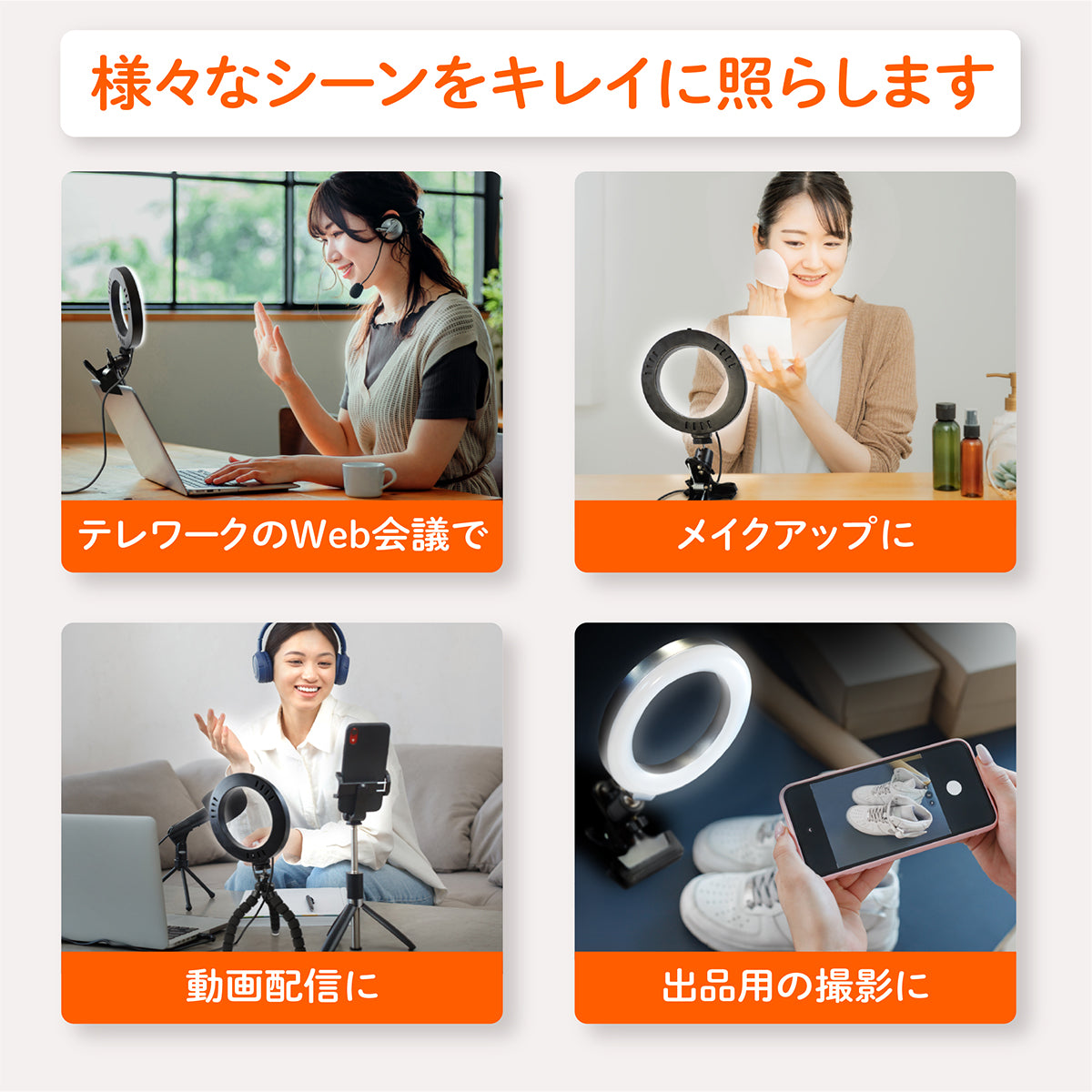 様々なシーンをキレイに照らします

テレワークのWeb会議で

メイクアップに

動画配信に

出品用の撮影に